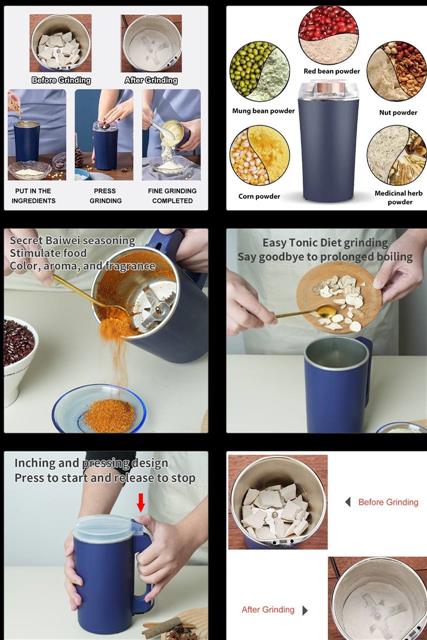 Before Grinding
After Grinding

PUT IN THE INGREDIENTS
PRESS GRINDING
FINE GRINDING COMPLETED

Red bean powder
Mung bean powder
Nut powder
Corn powder
Medicinal herb powder

Secret Baiwei seasoning
Stimulate food
Color, aroma, and fragrance

Easy Tonic Diet grinding
Say goodbye to prolonged boiling

Inching and pressing design
Press to start and release to stop

Before Grinding

After Grinding